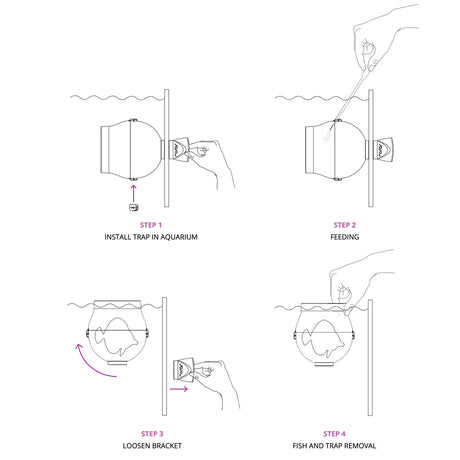 STEP 1
INSTALL TRAP IN AQUARIUM

STEP 2
FEEDING

STEP 3
LOOSEN BRACKET

STEP 4
FISH AND TRAP REMOVAL