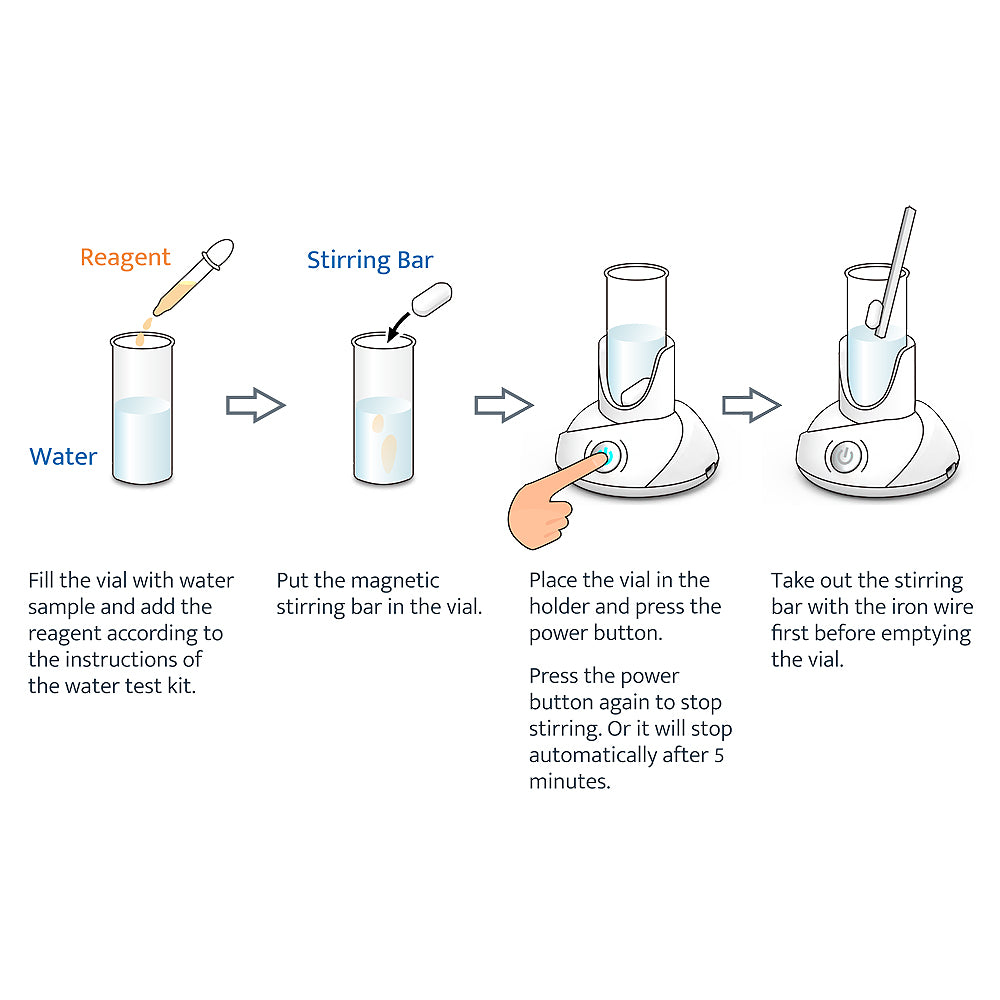 Reagent

Water

Stirring Bar

Fill the vial with water sample and add the reagent according to the instructions of the water test kit.

Put the magnetic stirring bar in the vial.

Place the vial in the holder and press the power button.

Press the power button again to stop stirring. Or it will stop automatically after 5 minutes.

Take out the stirring bar with the iron wire first before emptying the vial.