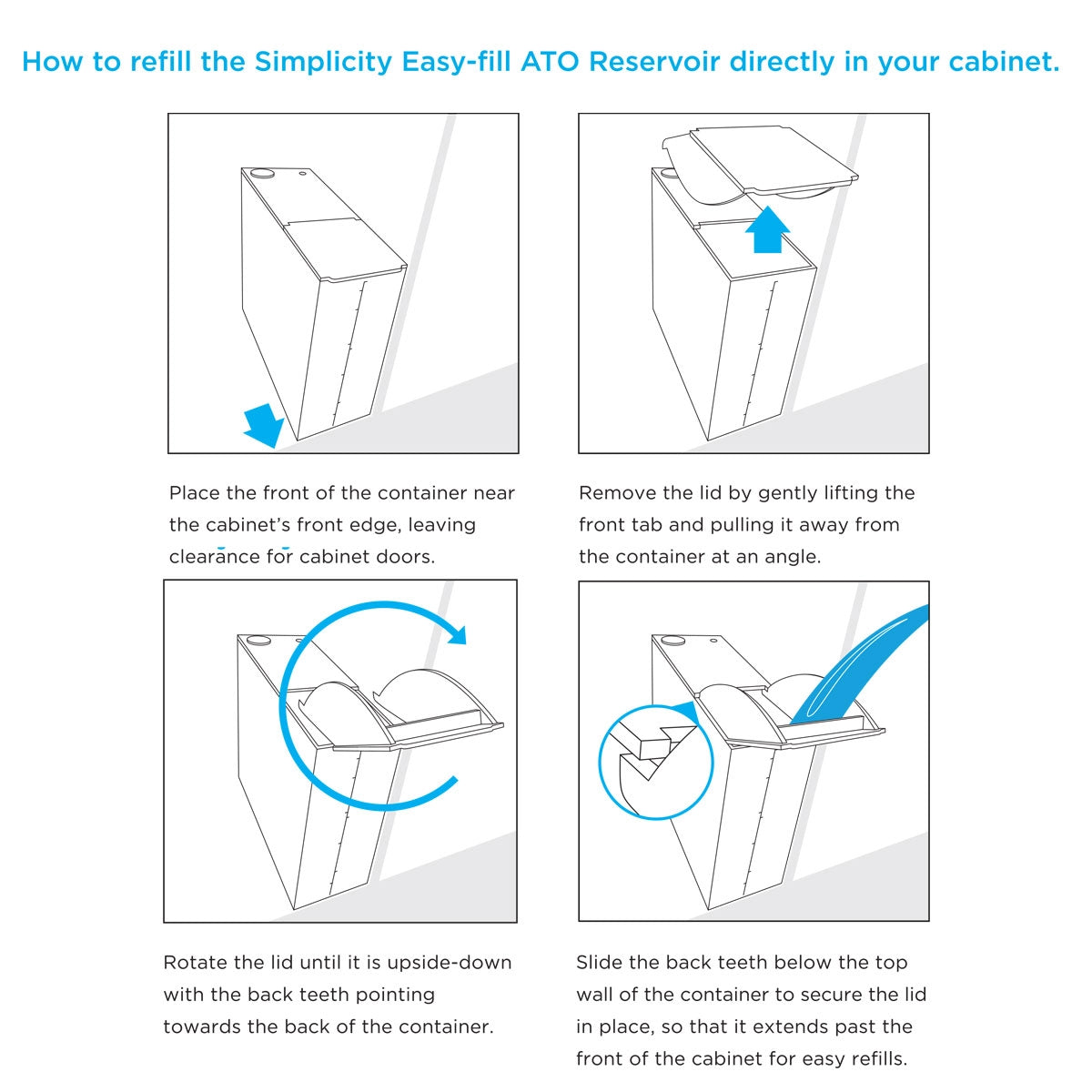 How to refill the Simplicity Easy-fill ATO Reservoir directly in your cabinet.

Place the front of the container near the cabinet's front edge, leaving clearance for cabinet doors.

Remove the lid by gently lifting the front tab and pulling it away from the container at an angle.

Rotate the lid until it is upside-down with the back teeth pointing towards the back of the container.

Slide the back teeth below the top wall of the container to secure the lid in place, so that it extends past the front of the cabinet for easy refills.